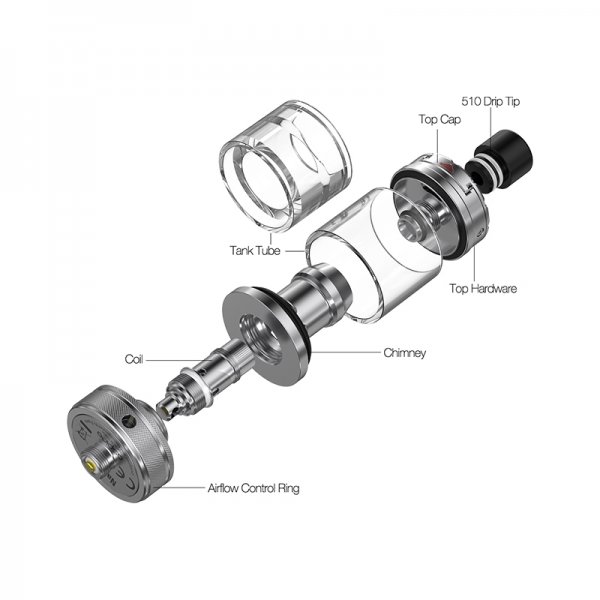 510 Drip Tip

Top Cap

Tank Tube

Top Hardware

Chimney

Coil

Airflow Control Ring